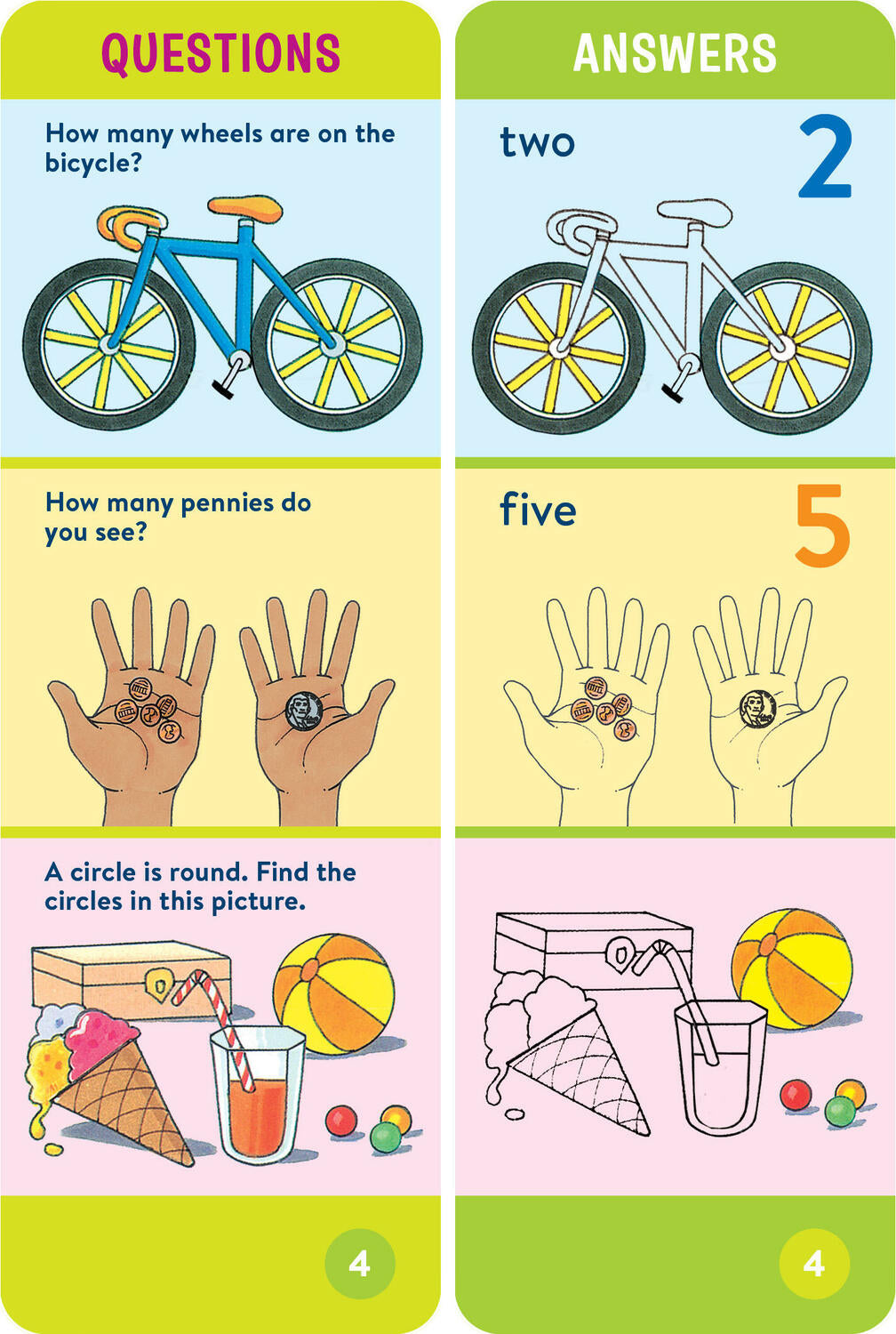 QUESTIONS

How many wheels are on the bicycle?

How many pennies do you see?

A circle is round. Find the circles in this picture.

4

ANSWERS

two 2

five 5

4