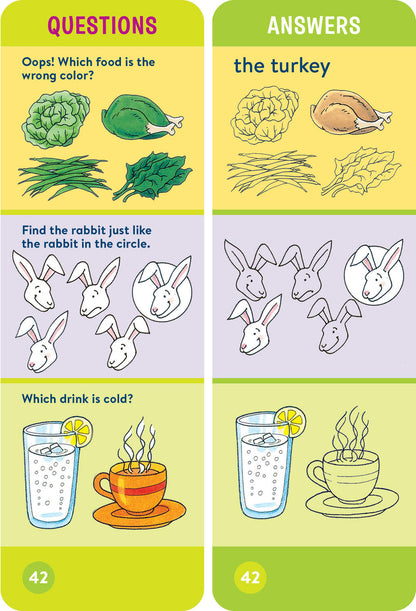 QUESTIONS

Oops! Which food is the wrong color?

Find the rabbit just like the rabbit in the circle.

Which drink is cold?

42

ANSWERS

the turkey

42