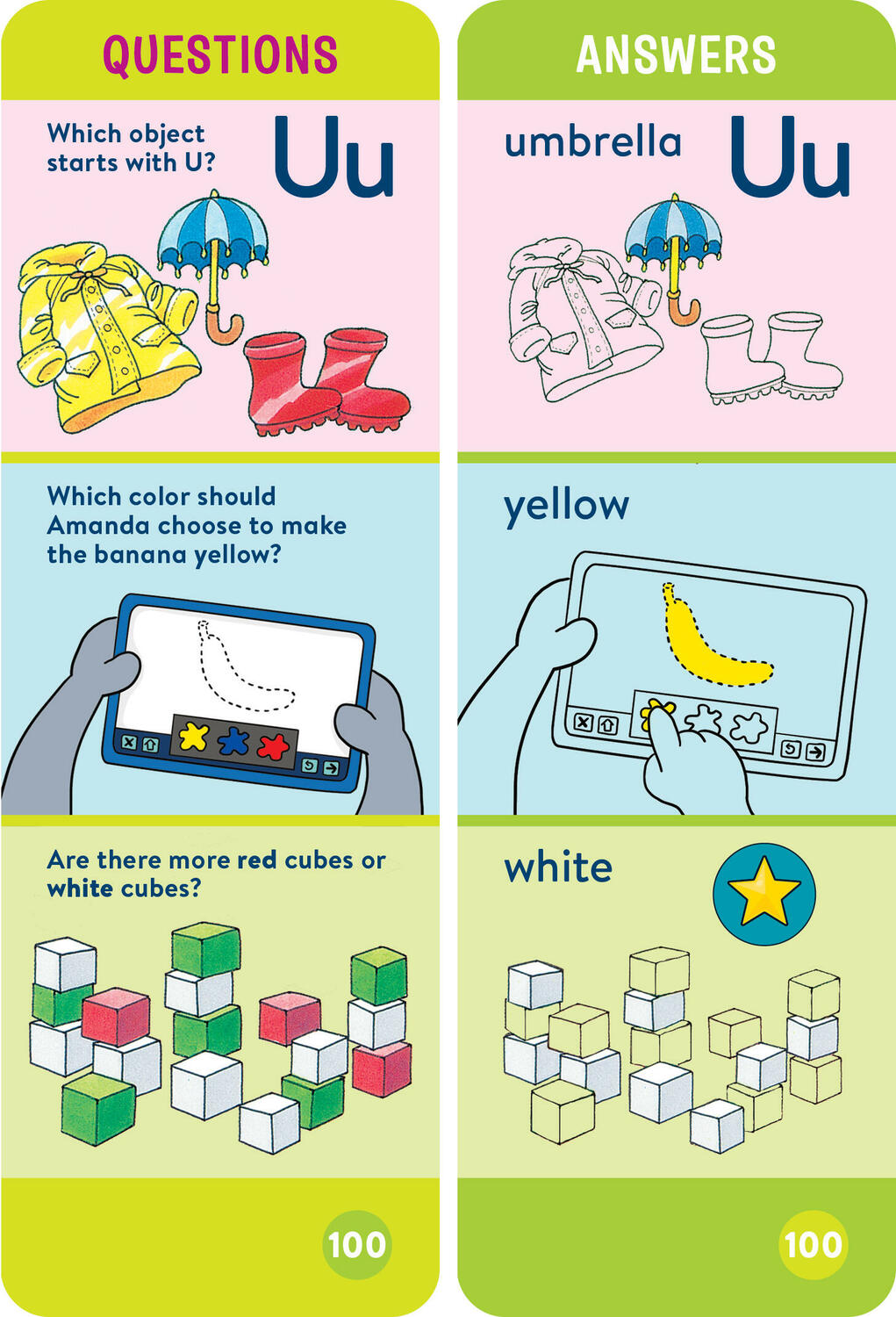 QUESTIONS

Which object starts with U?

Uu

Which color should Amanda choose to make the banana yellow?

Are there more red cubes or white cubes?

100

ANSWERS

umbrella

Uu

yellow

white

100