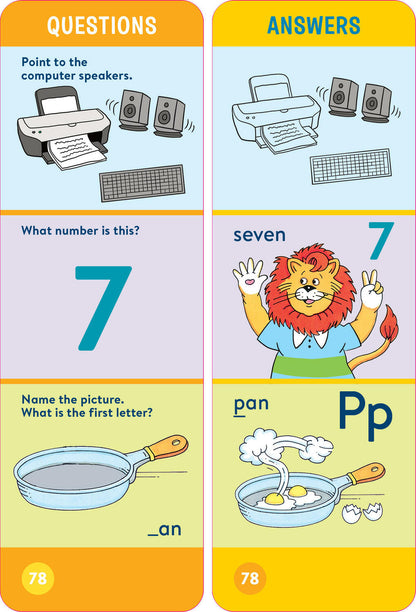 QUESTIONS

Point to the computer speakers.

What number is this?

7

Name the picture. What is the first letter?

_an

78

ANSWERS

seven

7

pan

Pp

78