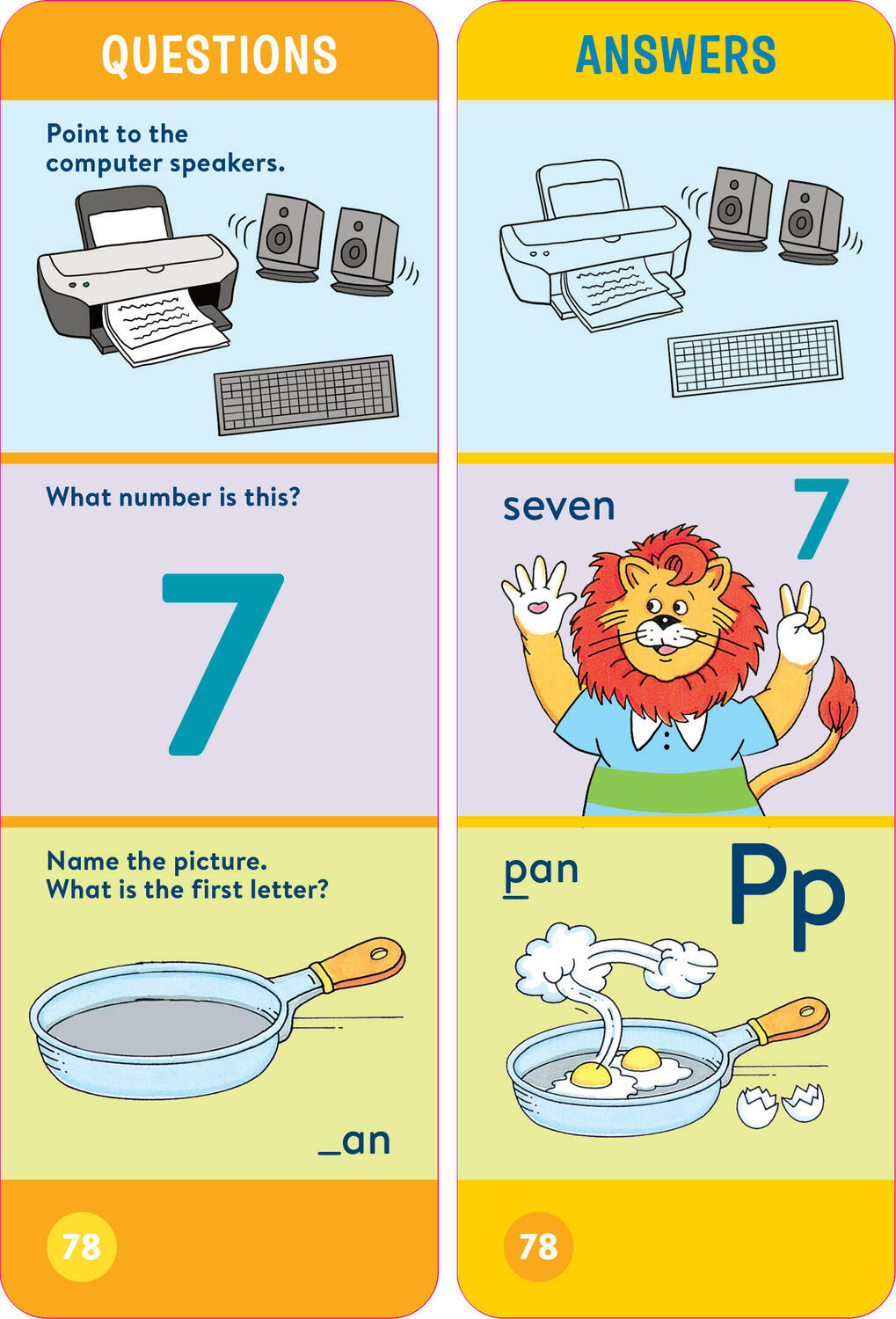 QUESTIONS

Point to the computer speakers.

What number is this?

7

Name the picture. What is the first letter?

_an

78

ANSWERS

seven

7

pan

Pp

78